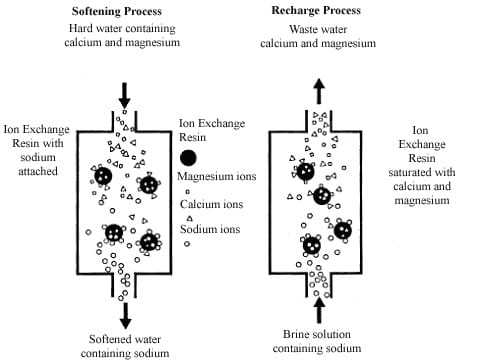 Softening Process
Hard water containing calcium and magnesium

Ion Exchange Resin with sodium attached

Ion Exchange Resin

Magnesium ions

Calcium ions

Sodium ions

Softened water containing sodium

Recharge Process
Waste water calcium and magnesium

Ion Exchange Resin saturated with calcium and magnesium

Brine solution containing sodium